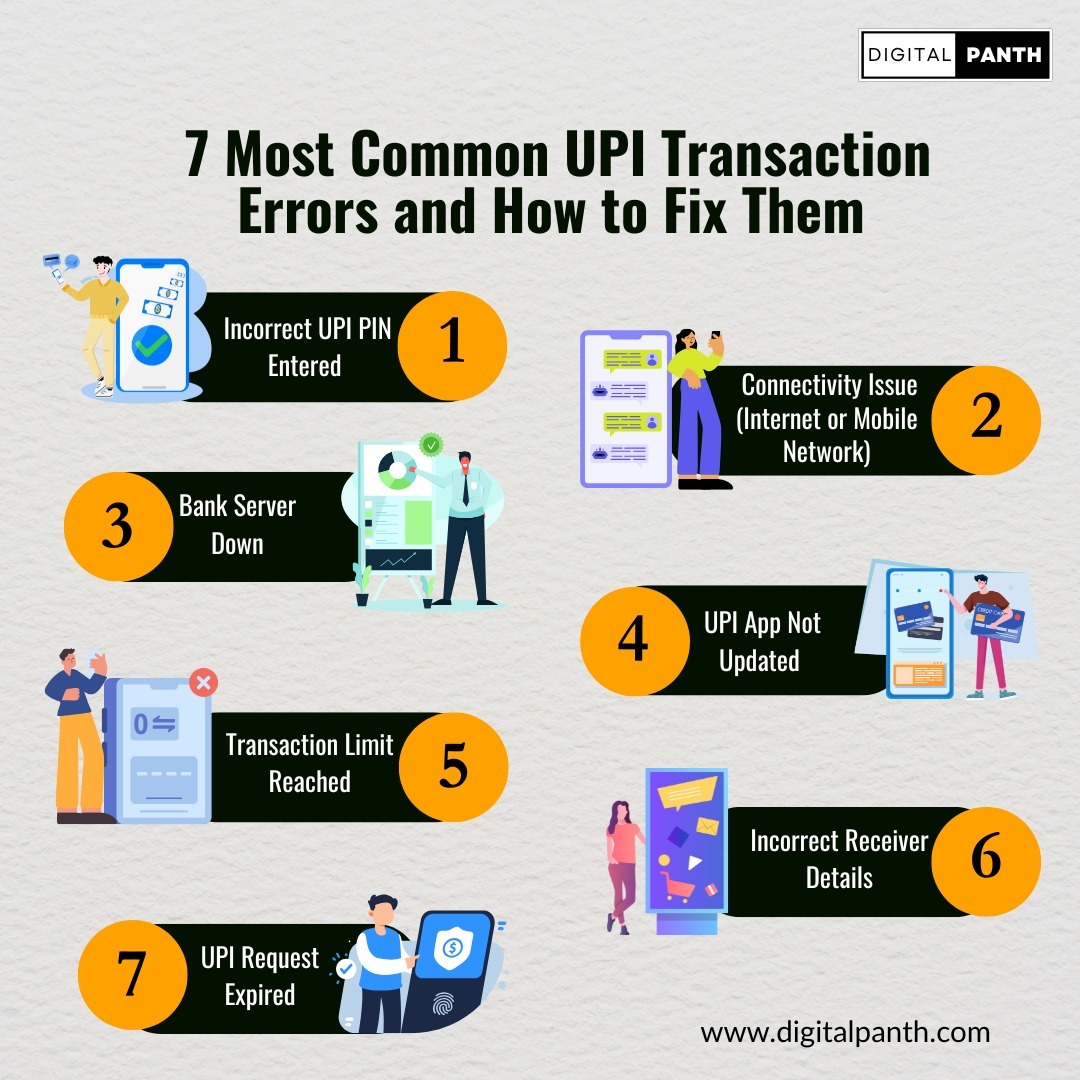 DIGITAL PANTH

7 Most Common UPI Transaction Errors and How to Fix Them

Incorrect UPI PIN Entered 1

Connectivity Issue (Internet or Mobile Network) 2

3 Bank Server Down

4 UPI App Not Updated

Transaction Limit Reached 5

Incorrect Receiver Details 6

7 UPI Request Expired

www.digitalpanth.com